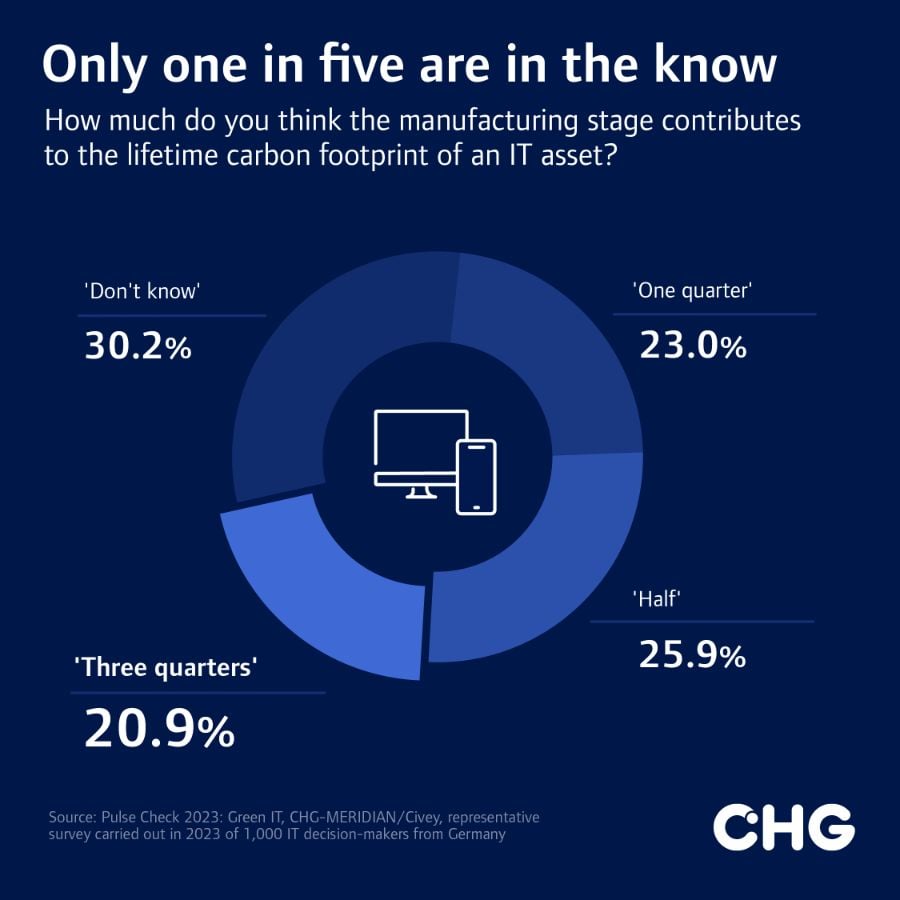 Only one in five are in the know

How much do you think the manufacturing stage contributes to the lifetime carbon footprint of an IT asset?

'Don't know'
30.2%

'One quarter'
23.0%

'Half'
25.9%

'Three quarters'
20.9%

Source: Pulse Check 2023: Green IT, CHG-MERIDIAN/Civey, representative survey carried out in 2023 of 1,000 IT decision-makers from Germany

CHG