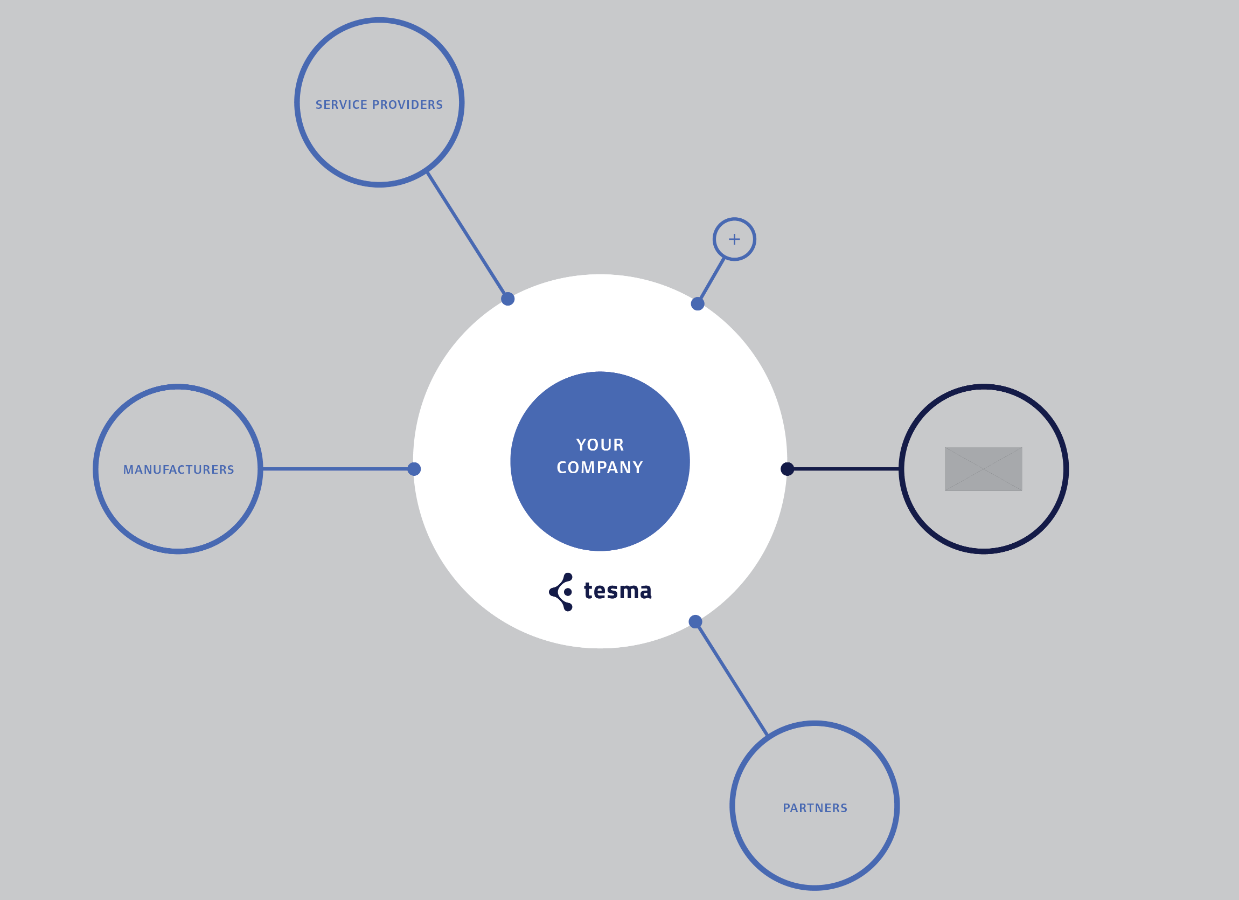 SERVICE PROVIDERS

+

MANUFACTURERS

YOUR COMPANY

tesma

PARTNERS